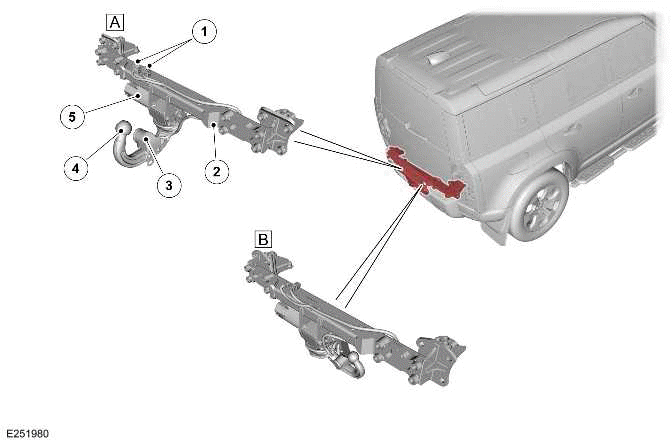 A
1
5
4
3
2
B
E251980